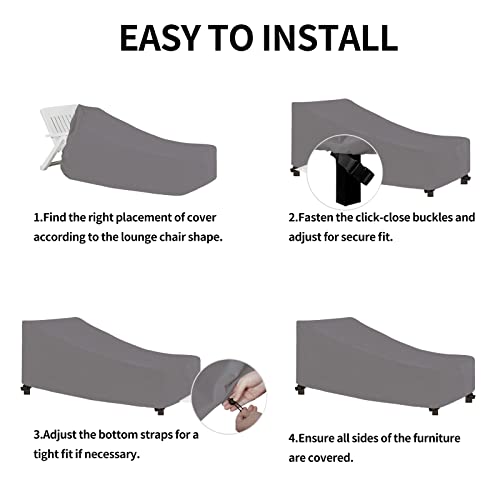 EASY TO INSTALL

1.Find the right placement of cover according to the lounge chair shape.

2.Fasten the click-close buckles and adjust for secure fit.

3.Adjust the bottom straps for a tight fit if necessary.

4.Ensure all sides of the furniture are covered.