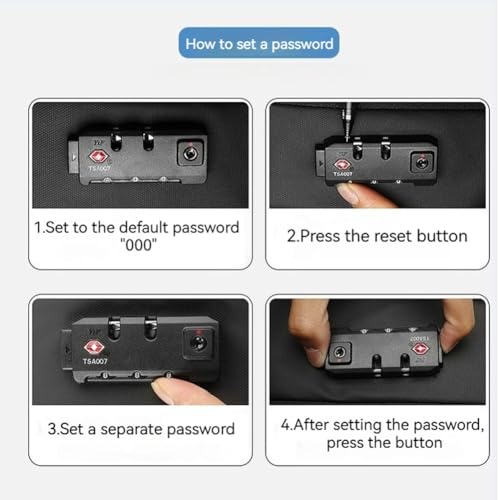 How to set a password

TSA007

1.Set to the default password "000"

TSA007

2.Press the reset button

TSA007

3.Set a separate password

TSA007

4.After setting the password, press the button