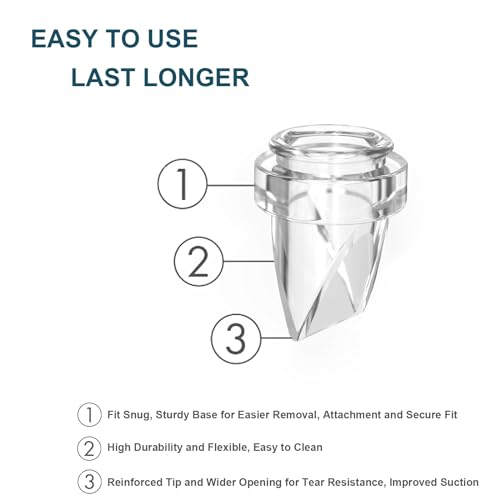 EASY TO USE
LAST LONGER

1

2

3

1 Fit Snug, Sturdy Base for Easier Removal, Attachment and Secure Fit

2 High Durability and Flexible, Easy to Clean

3 Reinforced Tip and Wider Opening for Tear Resistance, Improved Suction