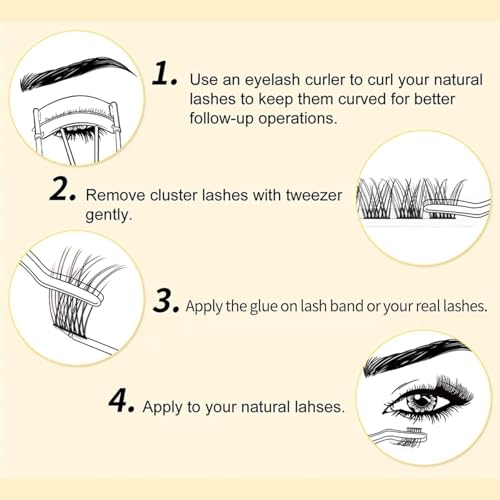 1. Use an eyelash curler to curl your natural lashes to keep them curved for better follow-up operations.

2. Remove cluster lashes with tweezer gently.

3. Apply the glue on lash band or your real lashes.

4. Apply to your natural lahses.