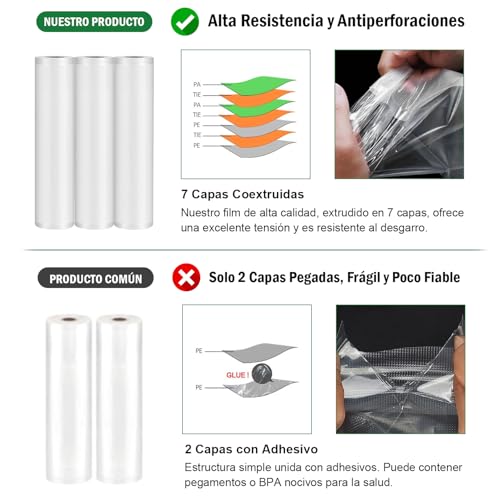 NUESTRO PRODUCTO

Alta Resistencia y Antiperforaciones

PA
TIE
PA
TIE
PE
TIE
PE

7 Capas Coextruidas

Nuestro film de alta calidad, extrudido en 7 capas, ofrece una excelente tensión y es resistente al desgarro.

PRODUCTO COMÚN

Solo 2 Capas Pegadas, Frágil y Poco Fiable

PE
GLUE !
PE

2 Capas con Adhesivo

Estructura simple unida con adhesivos. Puede contener pegamentos o BPA nocivos para la salud.