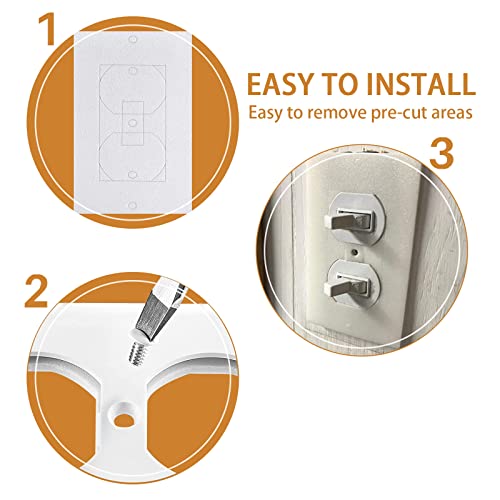 1

EASY TO INSTALL

Easy to remove pre-cut areas

3

2