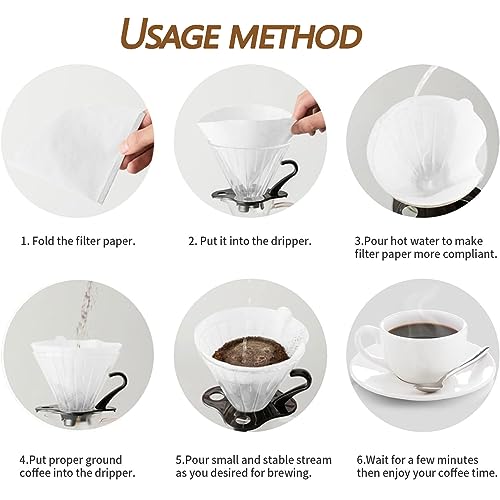 USAGE METHOD

1. Fold the filter paper.

2. Put it into the dripper.

3.Pour hot water to make filter paper more compliant.

4.Put proper ground coffee into the dripper.

5.Pour small and stable stream as you desired for brewing.

6.Wait for a few minutes then enjoy your coffee time.