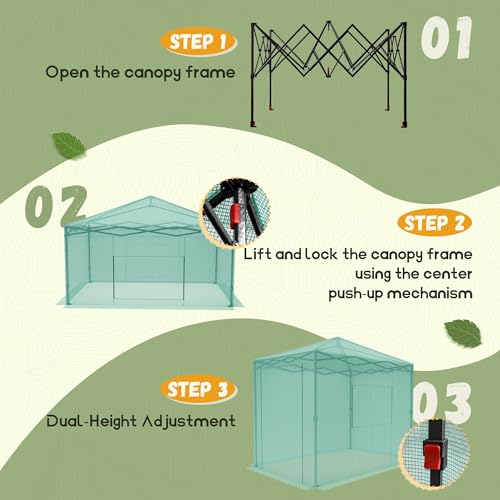 STEP 1

Open the canopy frame

01

02

STEP 2

Lift and lock the canopy frame using the center push-up mechanism

STEP 3

Dual-Height Adjustment

03