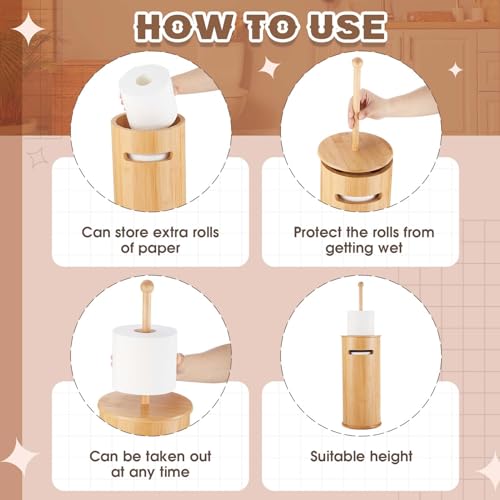 HOW TO USE

Can store extra rolls of paper

Protect the rolls from getting wet

Can be taken out at any time

Suitable height