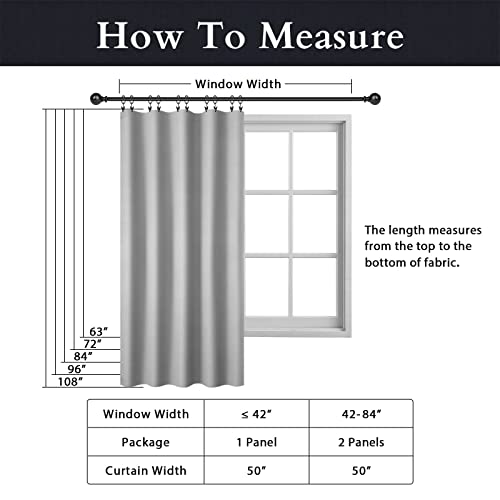 How To Measure

Window Width

The length measures from the top to the bottom of fabric.

63″
72″
84″
96″
108″

| Window Width | ≤ 42″ | 42-84″ |
|---|---|---|
| Package | 1 Panel | 2 Panels |
| Curtain Width | 50″ | 50″ |