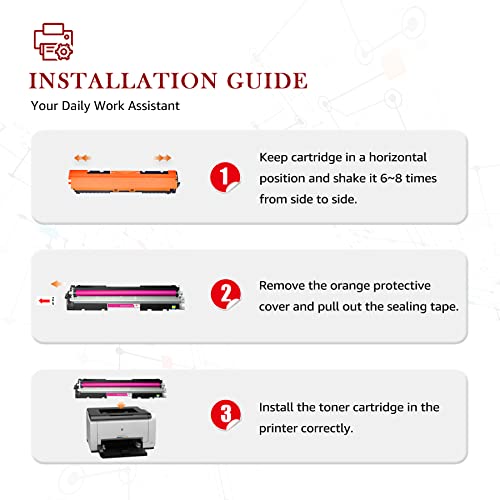 INSTALLATION GUIDE

Your Daily Work Assistant

1

Keep cartridge in a horizontal position and shake it 6~8 times from side to side.

2

Remove the orange protective cover and pull out the sealing tape.

3

Install the toner cartridge in the printer correctly.