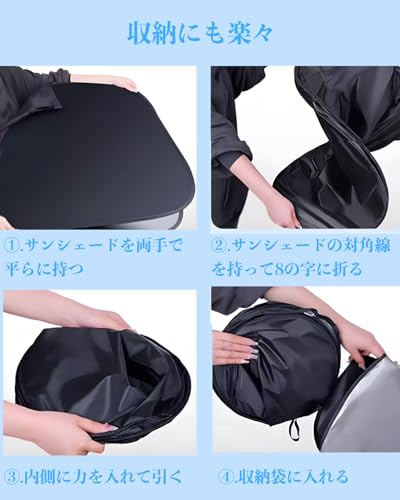 収納にも楽々

①.サンシェードを両手で平らに持つ

②.サンシェードの対角線を持って8の字に折る

③.内側に力を入れて引く

④.収納袋に入れる