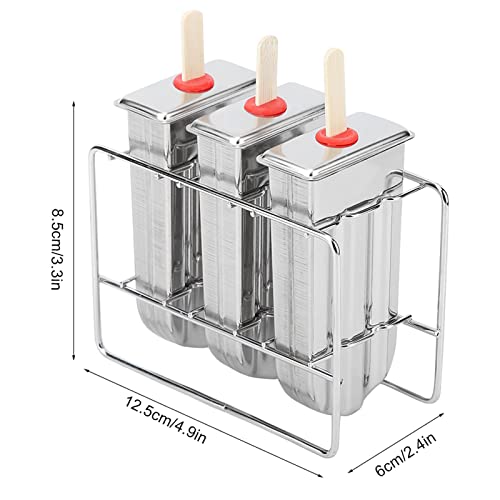 8.5cm/3.3in

12.5cm/4.9in

6cm/2.4in