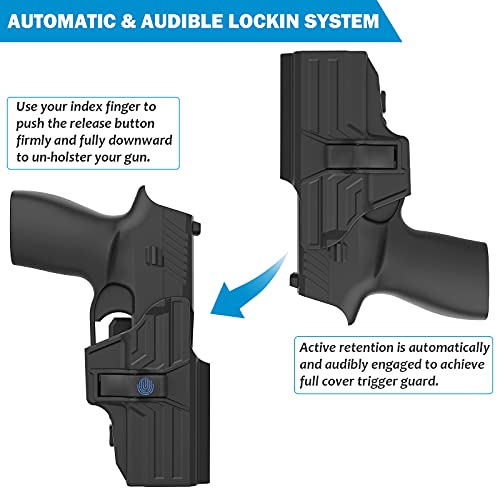 AUTOMATIC & AUDIBLE LOCKIN SYSTEM

Use your index finger to push the release button firmly and fully downward to un-holster your gun.

Active retention is automatically and audibly engaged to achieve full cover trigger guard.