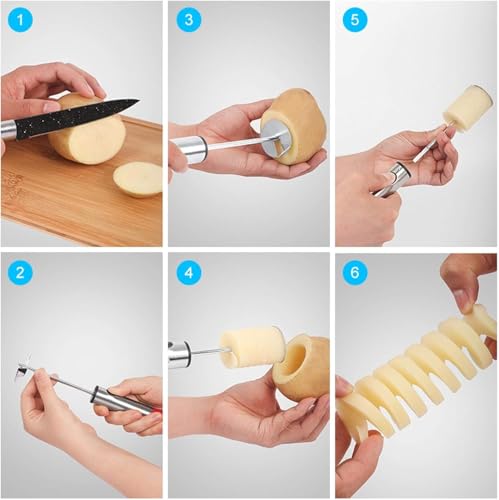 1

3

5

2

4

6