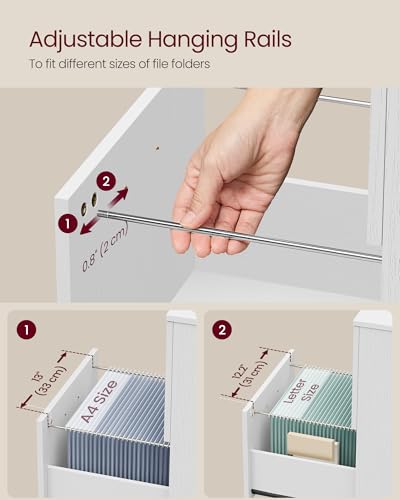 Adjustable Hanging Rails

To fit different sizes of file folders

2

1

0.8" (2 cm)

1

13"
(33 cm)

A4 Size

2

12.2"
(31 cm)

Letter Size