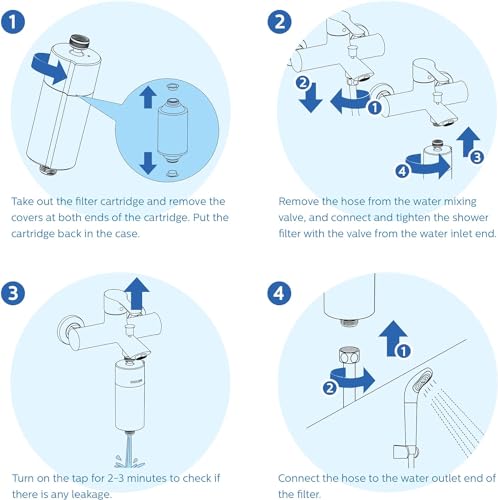 1

Take out the filter cartridge and remove the covers at both ends of the cartridge. Put the cartridge back in the case.

2

2 1 3 4

Remove the hose from the water mixing valve, and connect and tighten the shower filter with the valve from the water inlet end.

3

Turn on the tap for 2-3 minutes to check if there is any leakage.

4

1 2

Connect the hose to the water outlet end of the filter.