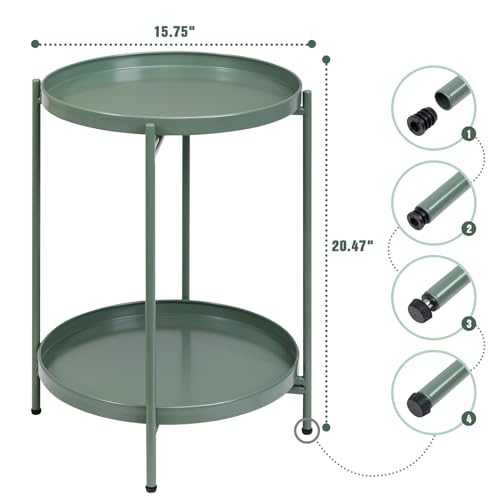 15.75"

20.47"

1

2

3

4