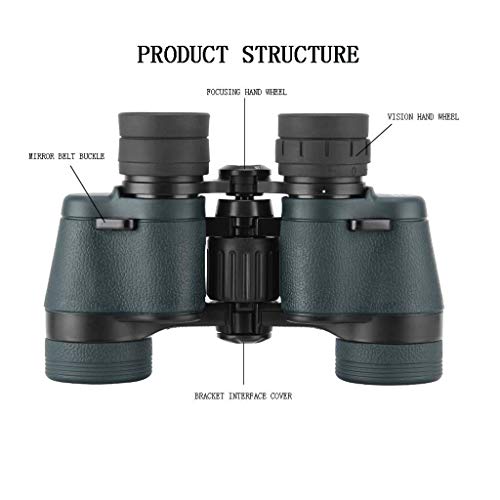 PRODUCT STRUCTURE

FOCUSING HAND WHEEL

VISION HAND WHEEL

MIRROR BELT BUCKLE

BRACKET INTERFACE COVER