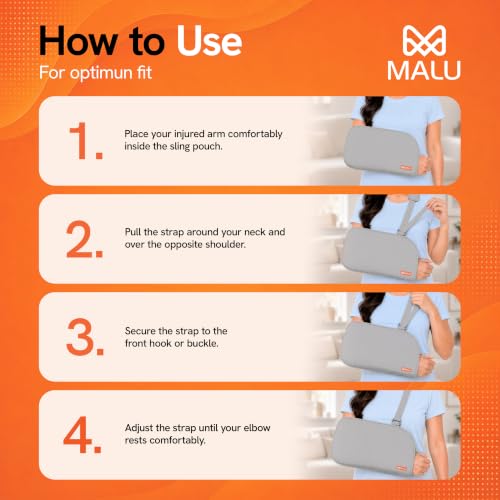 How to Use
For optimun fit

MALU

1. Place your injured arm comfortably inside the sling pouch.

2. Pull the strap around your neck and over the opposite shoulder.

3. Secure the strap to the front hook or buckle.

4. Adjust the strap until your elbow rests comfortably.