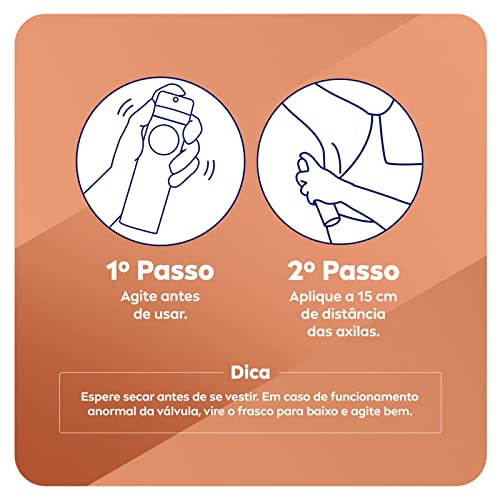 1º Passo
Agite antes de usar.

2º Passo
Aplique a 15 cm de distância das axilas.

Dica
Espere secar antes de se vestir. Em caso de funcionamento anormal da válvula, vire o frasco para baixo e agite bem.