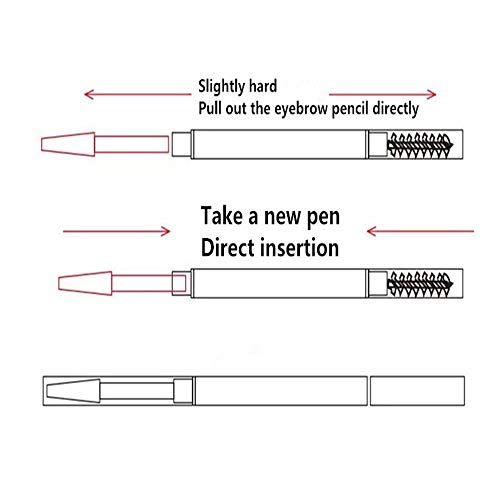 Slightly hard
Pull out the eyebrow pencil directly

Take a new pen
Direct insertion