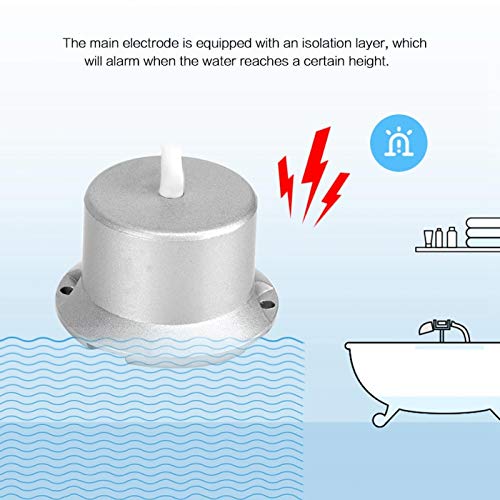 The main electrode is equipped with an isolation layer, which will alarm when the water reaches a certain height.