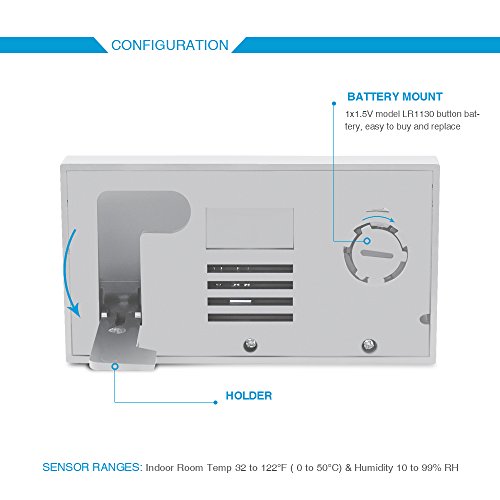 CONFIGURATION

BATTERY MOUNT

1x1.5V model LR1130 button battery, easy to buy and replace

HOLDER

SENSOR RANGES: Indoor Room Temp 32 to 122°F ( 0 to 50°C) & Humidity 10 to 99% RH