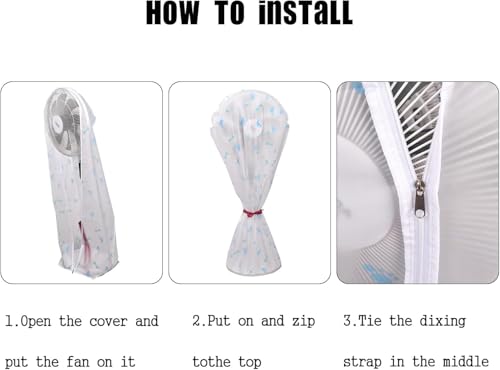 HOW TO inSTaLL

1.Open the cover and put the fan on it

2.Put on and zip tothe top

3.Tie the dixing strap in the middle