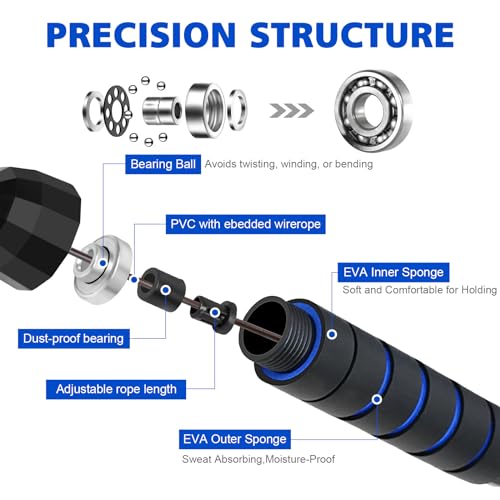 PRECISION STRUCTURE

Bearing Ball Avoids twisting, winding, or bending

PVC with ebedded wirerope

EVA Inner Sponge
Soft and Comfortable for Holding

Dust-proof bearing

Adjustable rope length

EVA Outer Sponge
Sweat Absorbing,Moisture-Proof