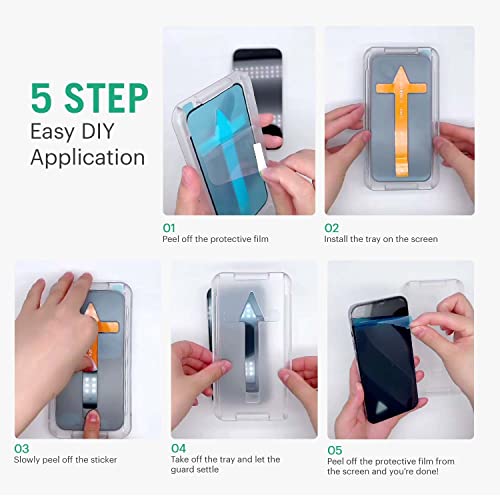 5 STEP
Easy DIY Application

01
Peel off the protective film

02
Install the tray on the screen

03
Slowly peel off the sticker

04
Take off the tray and let the guard settle

05
Peel off the protective film from the screen and you're done!