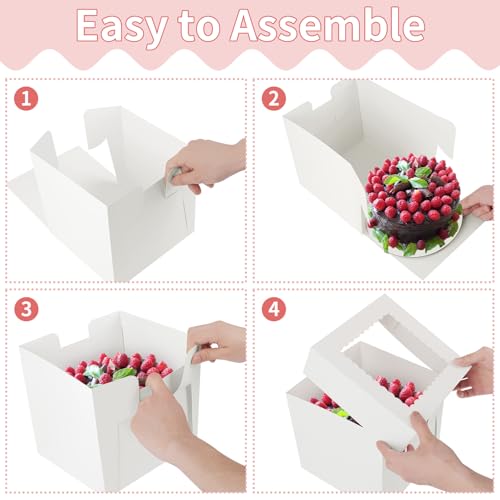 Easy to Assemble

1

2

3

4