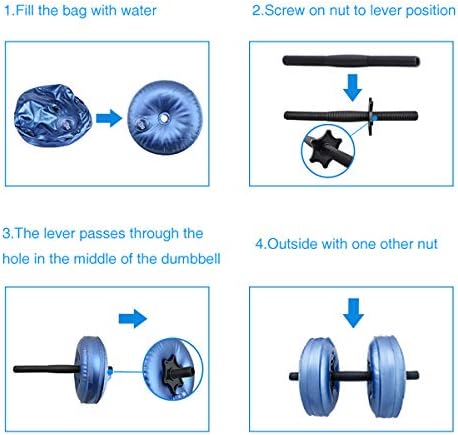 1.Fill the bag with water

2.Screw on nut to lever position

3.The lever passes through the hole in the middle of the dumbbell

4.Outside with one other nut