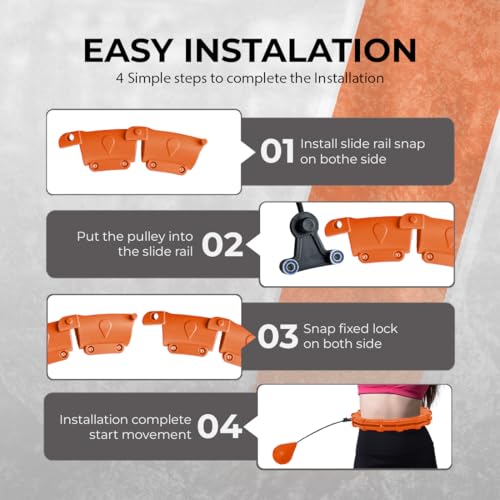 EASY INSTALATION

4 Simple steps to complete the Installation

01 Install slide rail snap on bothe side

Put the pulley into the slide rail 02

03 Snap fixed lock on both side

Installation complete start movement 04