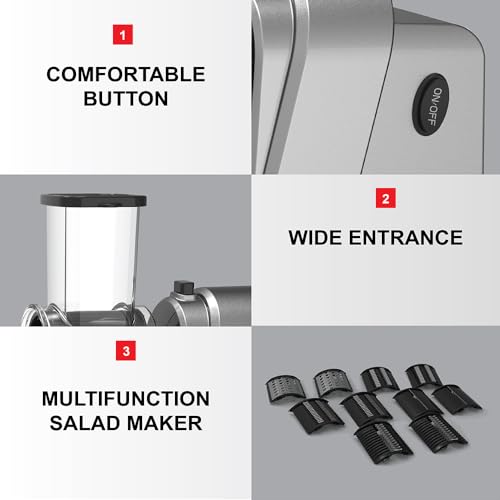 1

COMFORTABLE BUTTON

ON/OFF

2

WIDE ENTRANCE

3

MULTIFUNCTION SALAD MAKER