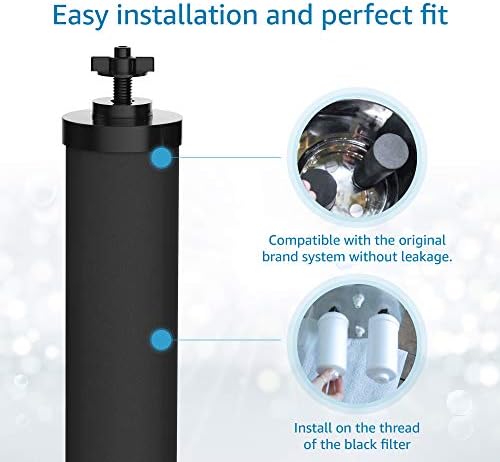 Easy installation and perfect fit

Compatible with the original brand system without leakage.

Install on the thread of the black filter