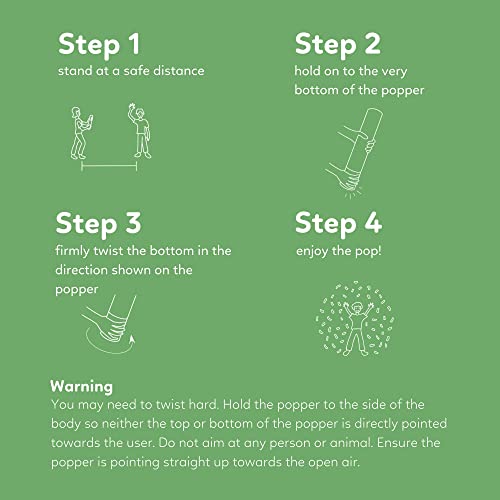 Step 1
stand at a safe distance

Step 2
hold on to the very bottom of the popper

Step 3
firmly twist the bottom in the direction shown on the popper

Step 4
enjoy the pop!

Warning
You may need to twist hard. Hold the popper to the side of the body so neither the top or bottom of the popper is directly pointed towards the user. Do not aim at any person or animal. Ensure the popper is pointing straight up towards the open air.