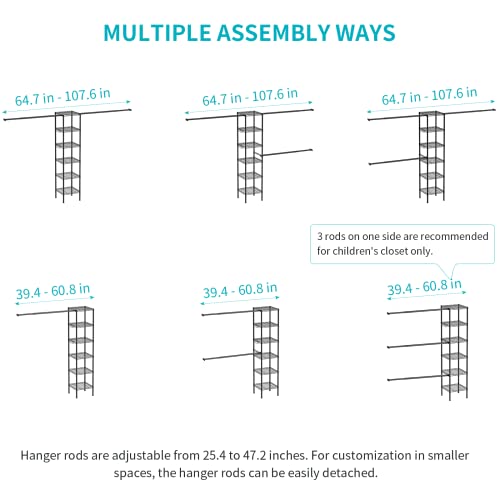 MULTIPLE ASSEMBLY WAYS

64.7 in - 107.6 in

64.7 in - 107.6 in

64.7 in - 107.6 in

3 rods on one side are recommended for children's closet only.

39.4 - 60.8 in

39.4 - 60.8 in

39.4 - 60.8 in

Hanger rods are adjustable from 25.4 to 47.2 inches. For customization in smaller spaces, the hanger rods can be easily detached.