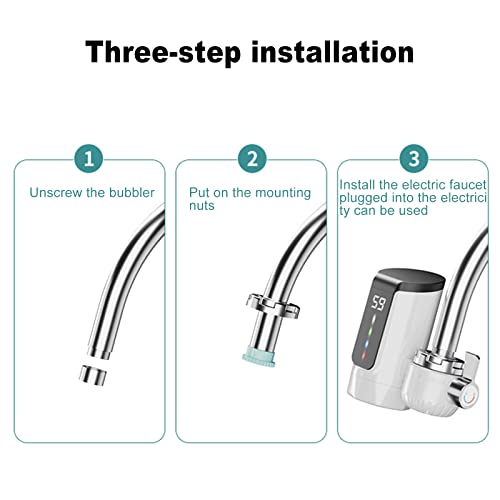 Three-step installation

1

Unscrew the bubbler

2

Put on the mounting nuts

3

Install the electric faucet plugged into the electricity can be used

59