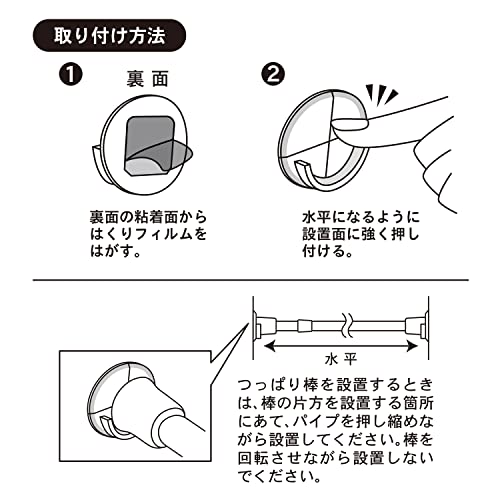 取り付け方法

❶ 裏面

裏面の粘着面からはくりフィルムをはがす。

❷

水平になるように設置面に強く押し付ける。

水平

つっぱり棒を設置するときは、棒の片方を設置する箇所にあて、パイプを押し縮めながら設置してください。棒を回転させながら設置しないでください。