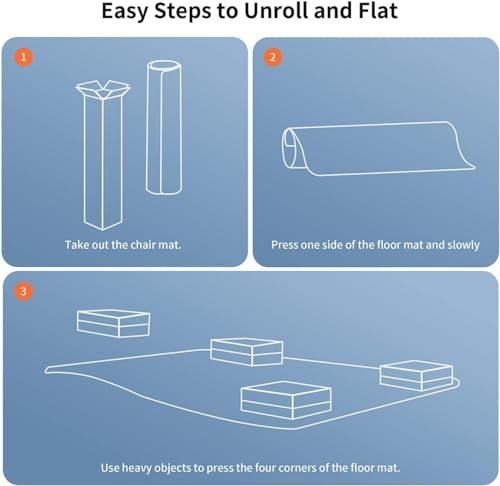 Easy Steps to Unroll and Flat

1

Take out the chair mat.

2

Press one side of the floor mat and slowly

3

Use heavy objects to press the four corners of the floor mat.