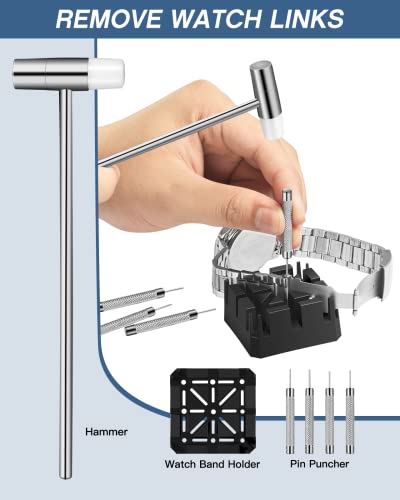 REMOVE WATCH LINKS

Hammer

Watch Band Holder

Pin Puncher