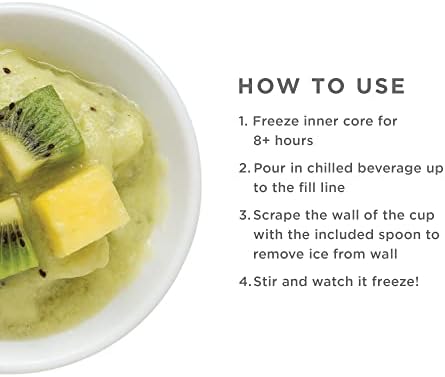 HOW TO USE

1. Freeze inner core for 8+ hours

2. Pour in chilled beverage up to the fill line

3. Scrape the wall of the cup with the included spoon to remove ice from wall

4. Stir and watch it freeze!