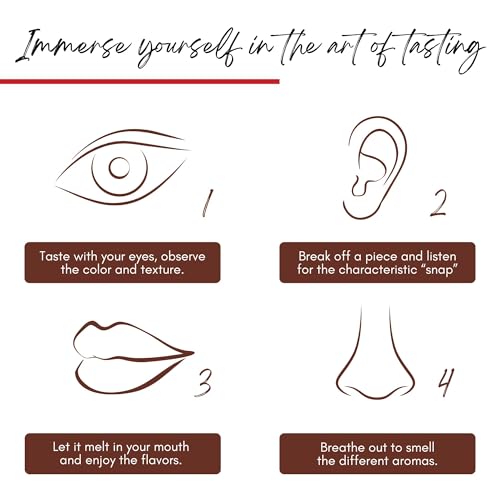 Immerse yourself in the art of tasting

1

Taste with your eyes, observe the color and texture.

2

Break off a piece and listen for the characteristic “snap”

3

Let it melt in your mouth and enjoy the flavors.

4

Breathe out to smell the different aromas.