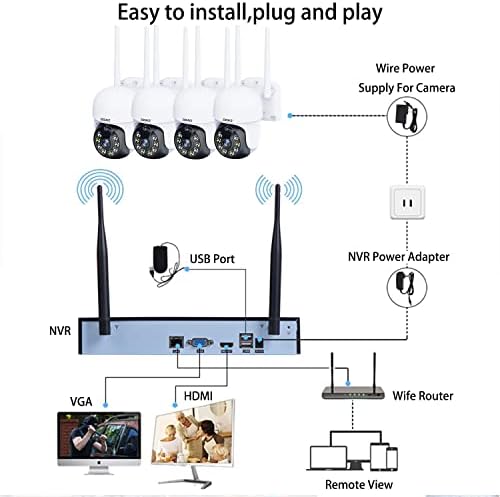 Easy to install,plug and play

Wire Power Supply For Camera

USB Port

NVR Power Adapter

NVR

VGA

HDMI

Wife Router

Remote View