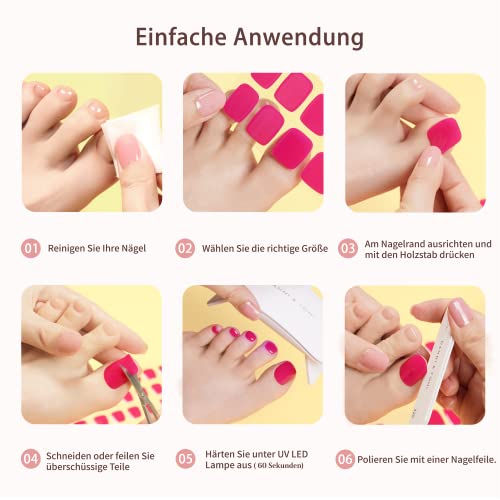 Einfache Anwendung

01 Reinigen Sie Ihre Nägel

02 Wählen Sie die richtige Größe

03 Am Nagelrand ausrichten und mit den Holzstab drücken

04 Schneiden oder feilen Sie überschüssige Teile

05 Härten Sie unter UV LED Lampe aus ( 60 Sekunden)

06 Polieren Sie mit einer Nagelfeile.