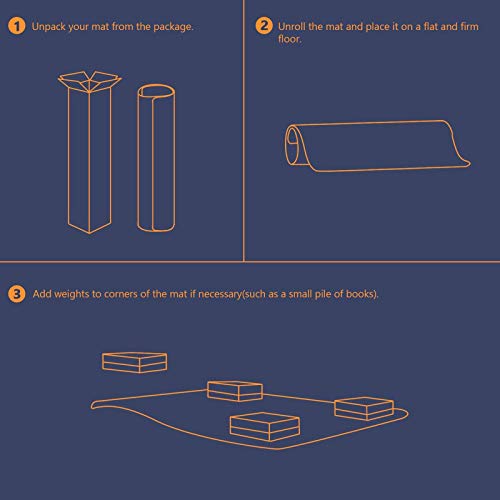 1 Unpack your mat from the package.

2 Unroll the mat and place it on a flat and firm floor.

3 Add weights to corners of the mat if necessary(such as a small pile of books).