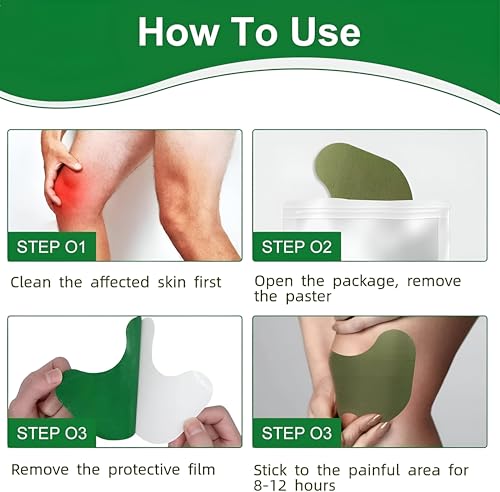 How To Use

STEP O1

Clean the affected skin first

STEP O2

Open the package, remove the paster

STEP O3

Remove the protective film

STEP O3

Stick to the painful area for 8-12 hours