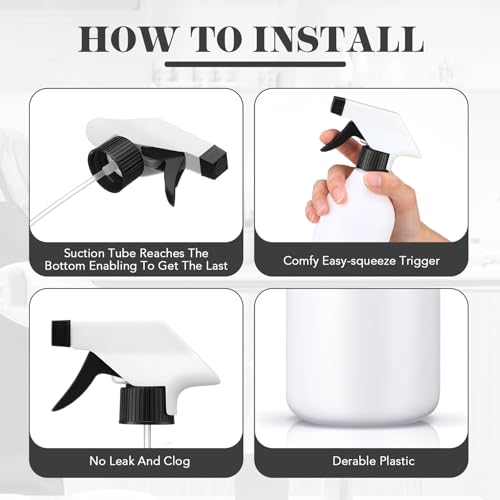 HOW TO INSTALL

Suction Tube Reaches The Bottom Enabling To Get The Last

Comfy Easy-squeeze Trigger

No Leak And Clog

Derable Plastic