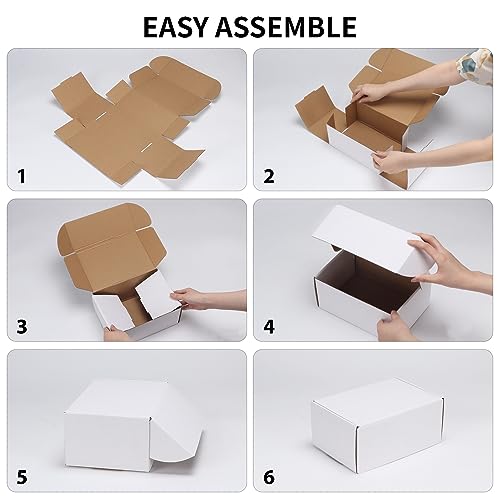 EASY ASSEMBLE

1

2

3

4

5

6