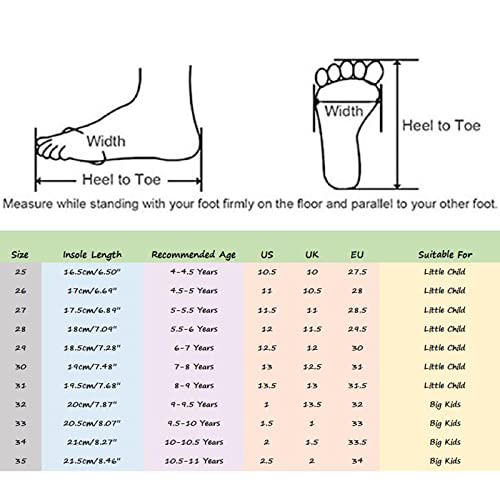 Width

Heel to Toe

Width

Heel to Toe

Measure while standing with your foot firmly on the floor and parallel to your other foot.

| Size | Insole Length | Recommended Age | US | UK | EU | Suitable For |
|---|---|---|---|---|---|---|
| 25 | 16.5cm/6.50" | 4-4.5 Years | 10.5 | 10 | 27.5 | Little Child |
| 26 | 17cm/6.69" | 4.5-5 Years | 11 | 10.5 | 28 | Little Child |
| 27 | 17.5cm/6.89" | 5-5.5 Years | 11.5 | 11 | 28.5 | Little Child |
| 28 | 18cm/7.09" | 5.5-6 Years | 12 | 11.5 | 29.5 | Little Child |
| 29 | 18.5cm/7.28" | 6-7 Years | 12.5 | 12 | 30 | Little Child |
| 30 | 19cm/7.48" | 7-8 Years | 13 | 12.5 | 31 | Little Child |
| 31 | 19.5cm/7.68" | 8-9 Years | 13.5 | 13 | 31.5 | Little Child |
| 32 | 20cm/7.87" | 9-9.5 Years | 1 | 13.5 | 32 | Big Kids |
| 33 | 20.5cm/8.07" | 9.5-10 Years | 1.5 | 1 | 33 | Big Kids |
| 34 | 21cm/8.27" | 10-10.5 Years | 2 | 1.5 | 33.5 | Big Kids |
| 35 | 21.5cm/8.46" | 10.5-11 Years | 2.5 | 2 | 34 | Big Kids |