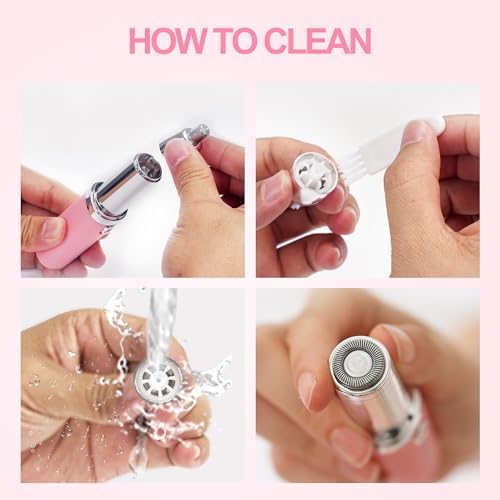 HOW TO CLEAN