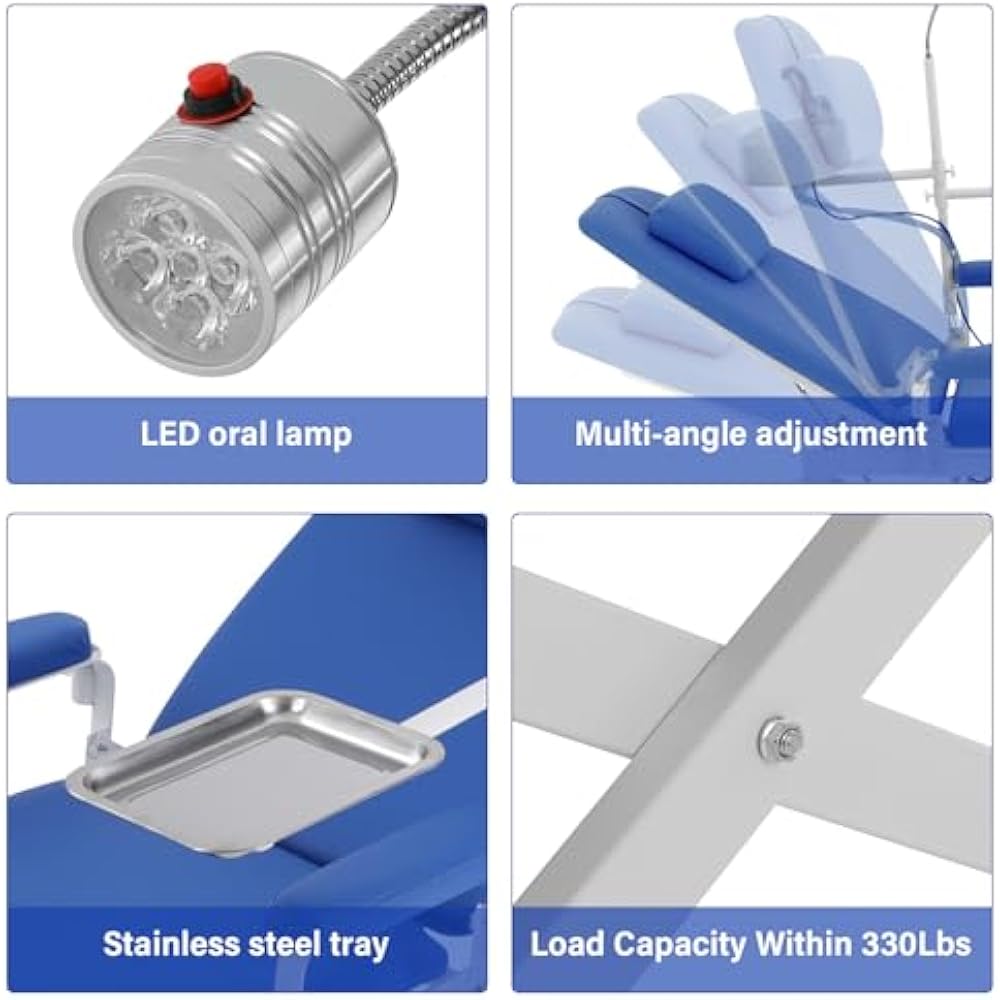 LED oral lamp

Multi-angle adjustment

Stainless steel tray

Load Capacity Within 330Lbs