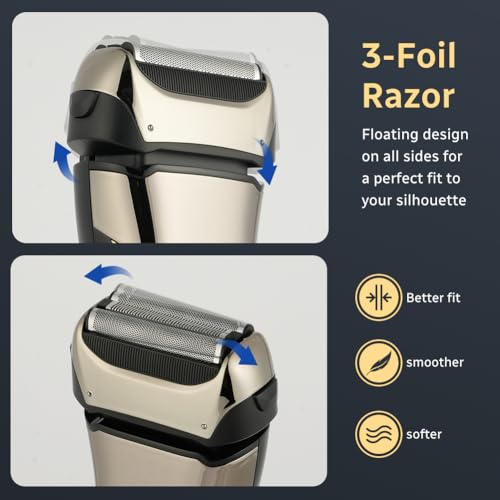 3-Foil Razor

Floating design on all sides for a perfect fit to your silhouette

Better fit

smoother

softer